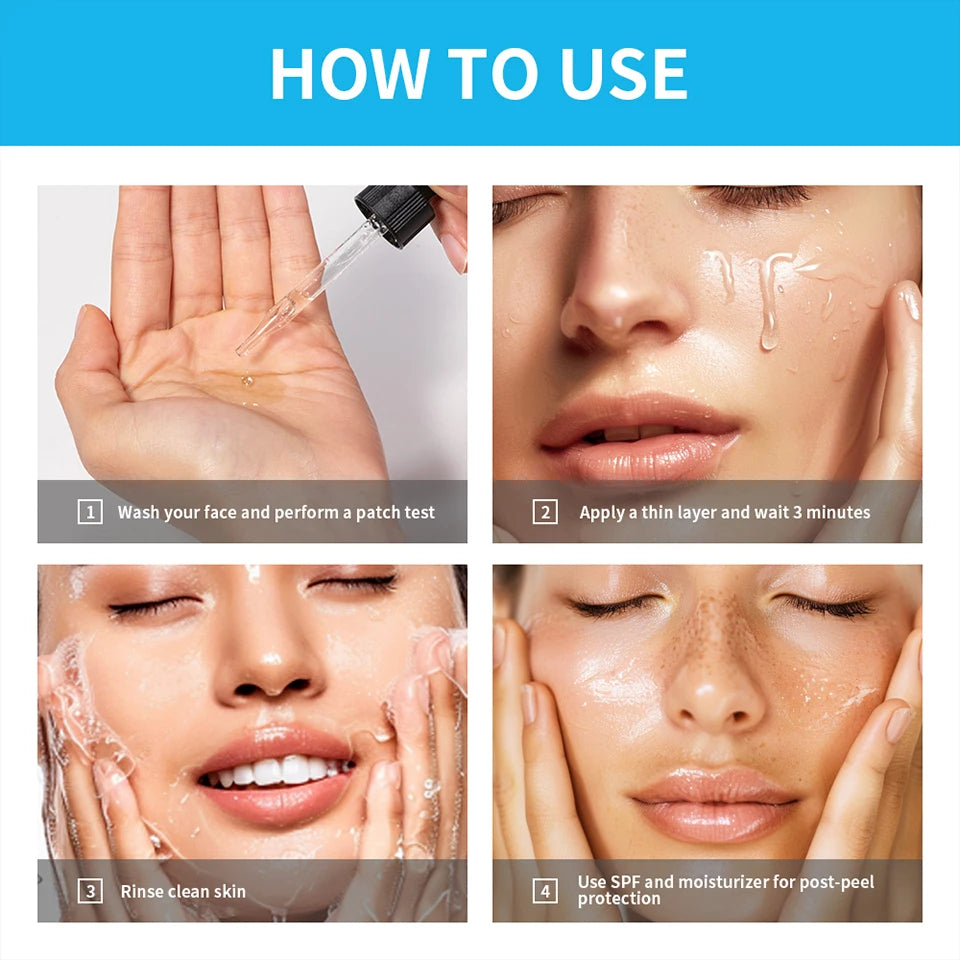 HOW TO USE

1 Wash your face and perform a patch test

2 Apply a thin layer and wait 3 minutes

3 Rinse clean skin

4 Use SPF and moisturizer for post-peel protection