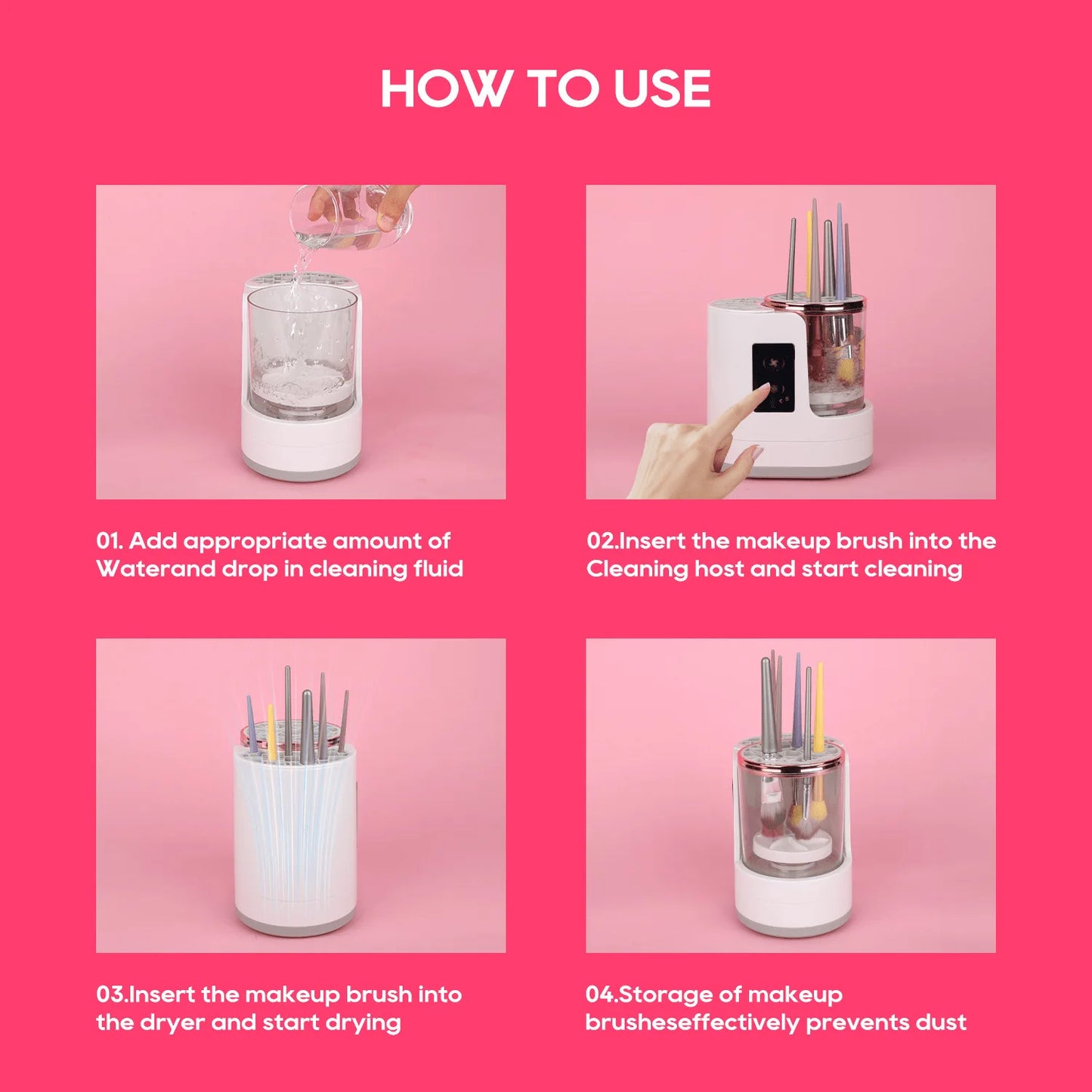 HOW TO USE

01. Add appropriate amount of Waterand drop in cleaning fluid

02.Insert the makeup brush into the Cleaning host and start cleaning

03.Insert the makeup brush into the dryer and start drying

04.Storage of makeup brusheseffectively prevents dust